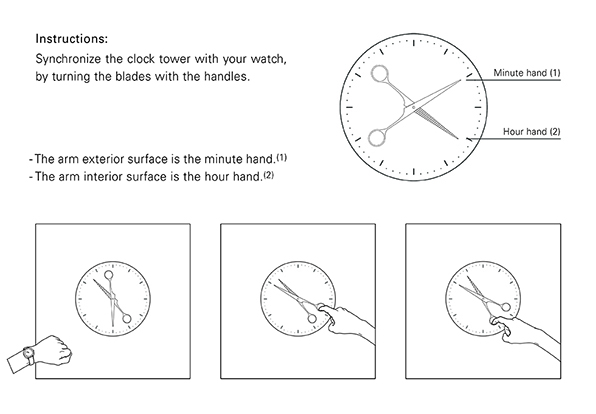 Instructions:
Synchronize the clock tower with your watch, by turning the blades with the handles.

Minute hand (1)

Hour hand (2)

- The arm exterior surface is the minute hand.$^{(1)}$
- The arm interior surface is the hour hand.$^{(2)}$